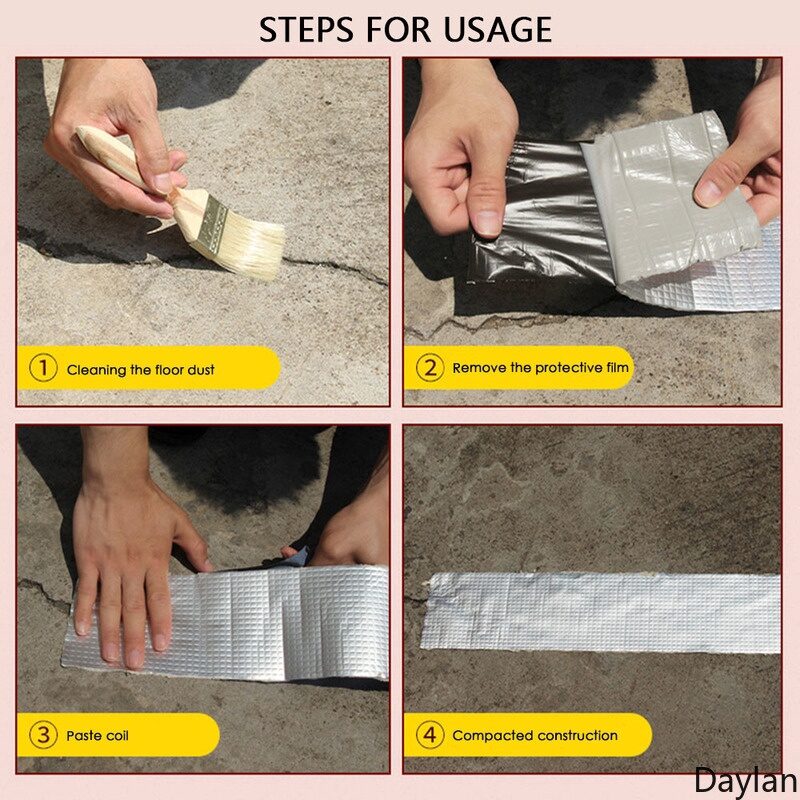 STEPS FOR USAGE

① Cleaning the floor dust

② Remove the protective film

③ Paste coil

④ Compacted construction

Daylan