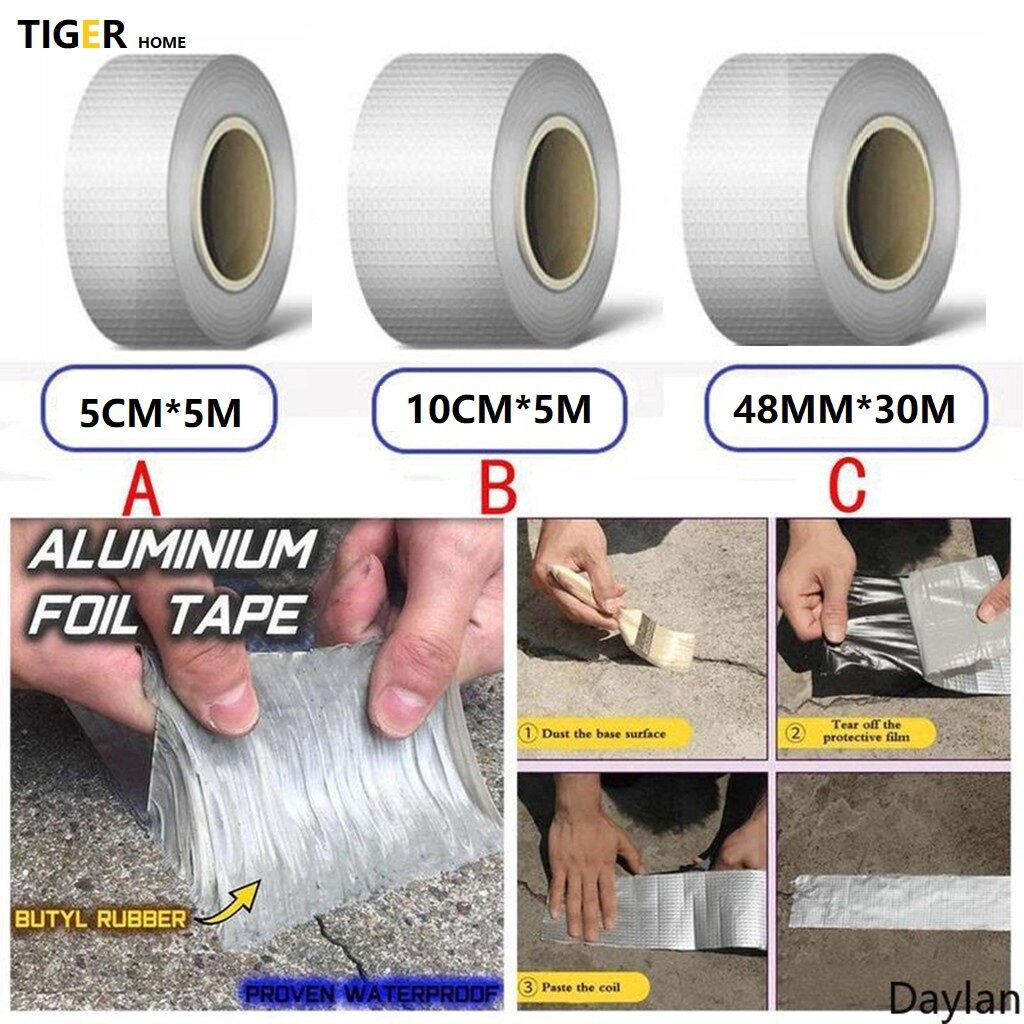 TIGER HOME

5CM*5M

10CM*5M

48MM*30M

A

B

C

ALUMINIUM FOIL TAPE

BUTYL RUBBER

PROVEN WATERPROOF

1 Dust the base surface

2 Tear off the protective film

3 Paste the coil

Daylan